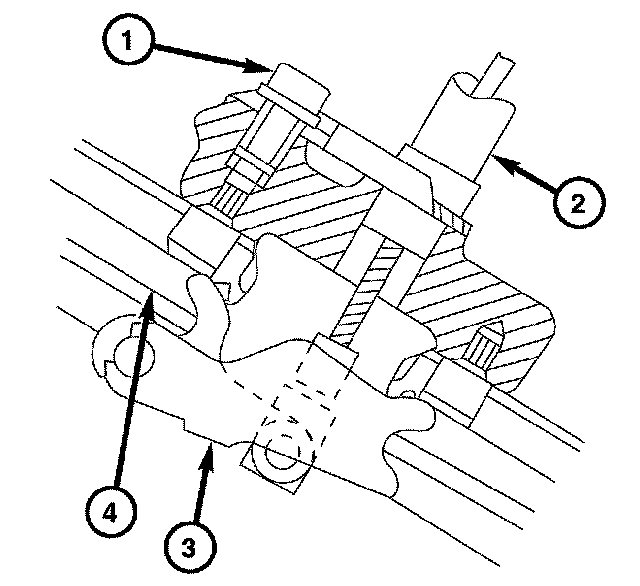 1
2
4
3