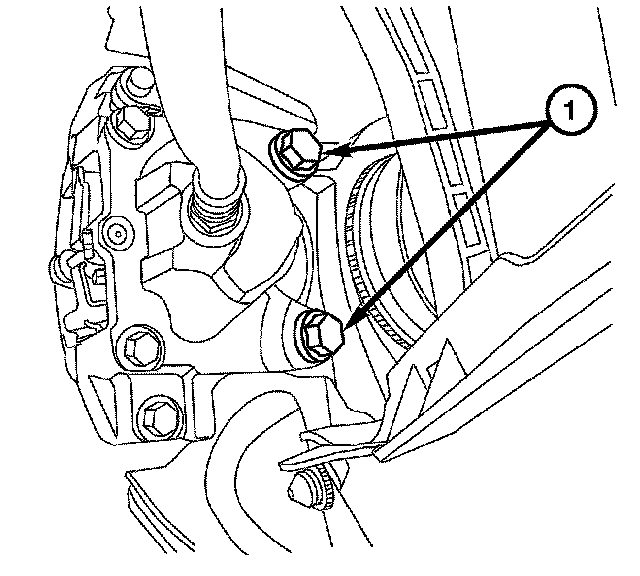 1