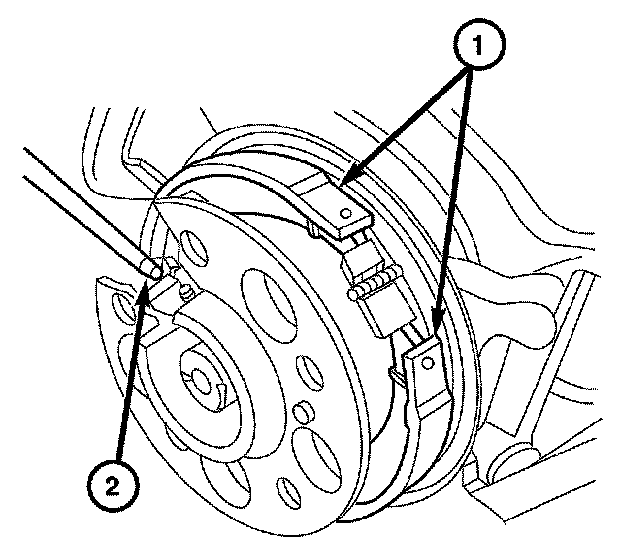 1

2