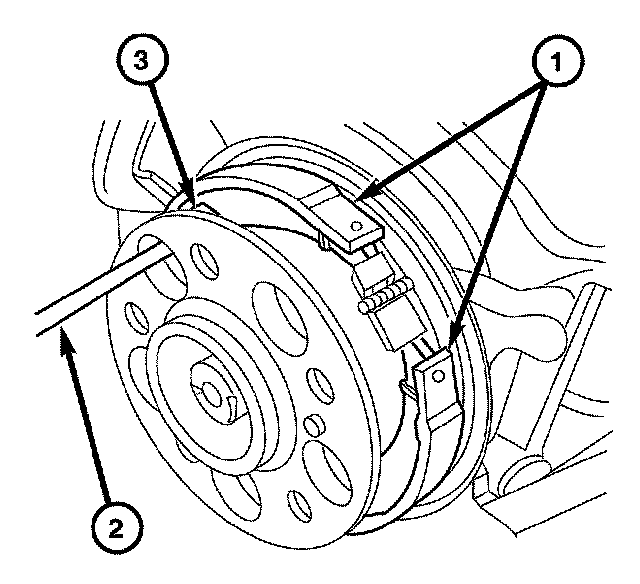 3
1
2