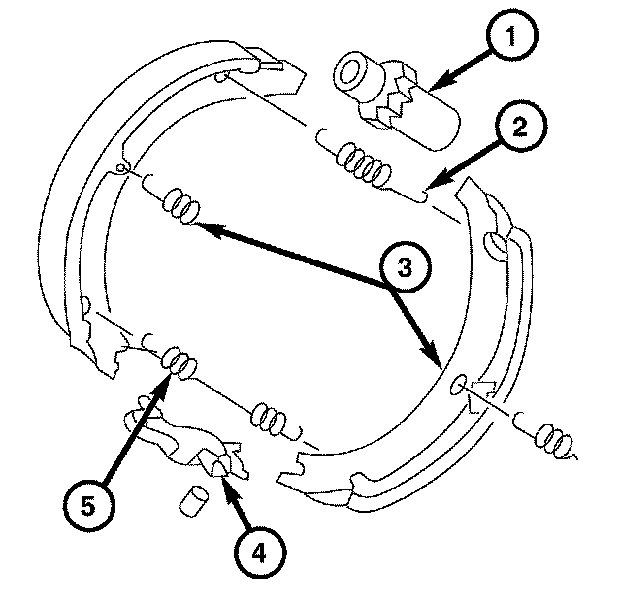 1
2
3
5
4