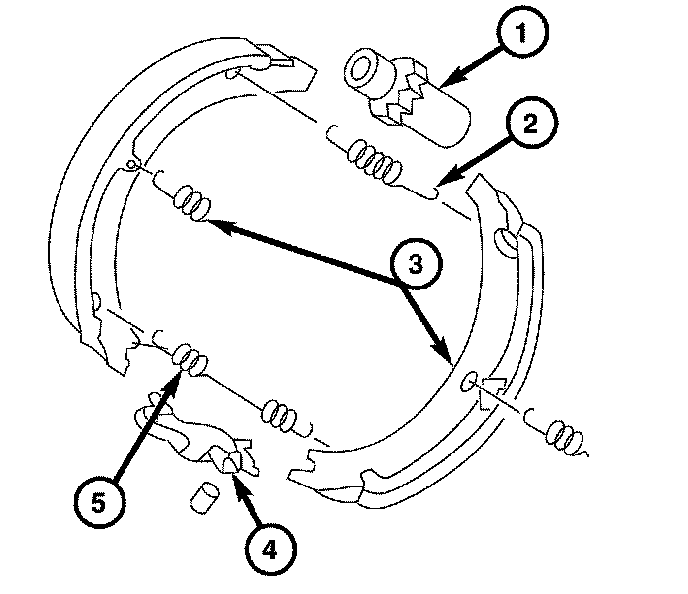 1
2
3
5
4