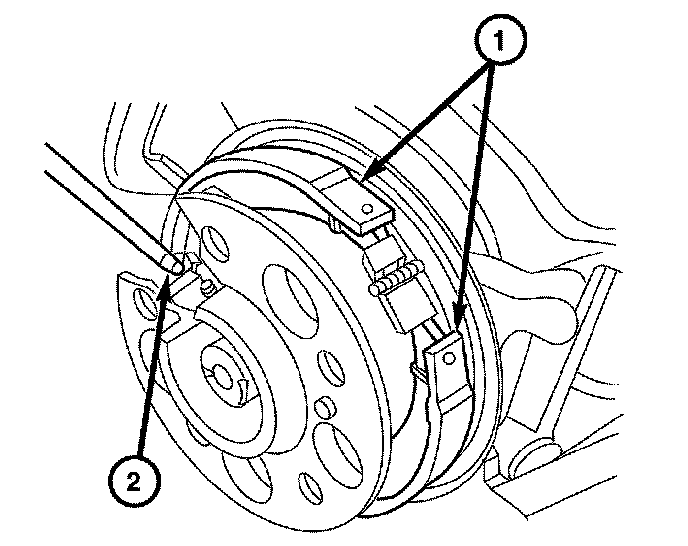 1

2