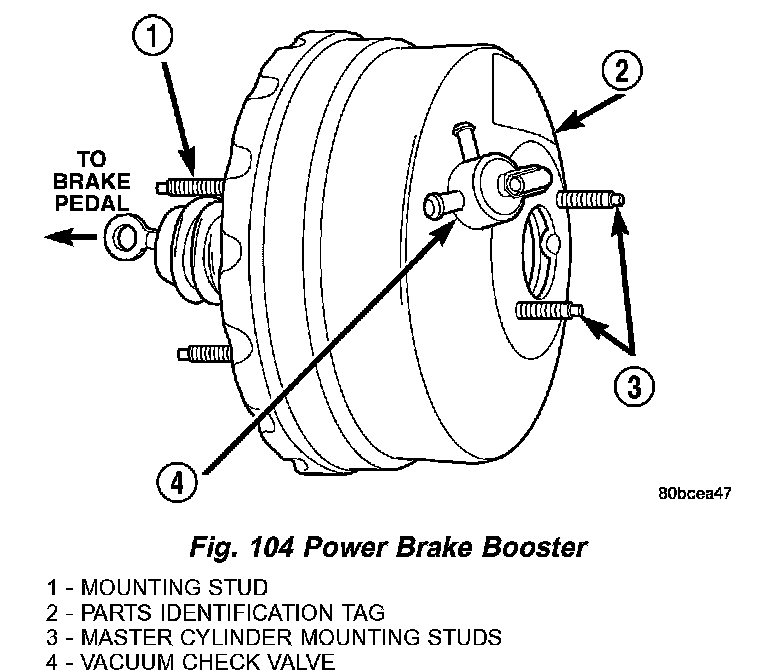 1

2

TO BRAKE PEDAL

3

4

80bcea47

Fig. 104 Power Brake Booster

1 - MOUNTING STUD
2 - PARTS IDENTIFICATION TAG
3 - MASTER CYLINDER MOUNTING STUDS
4 - VACUUM CHECK VALVE