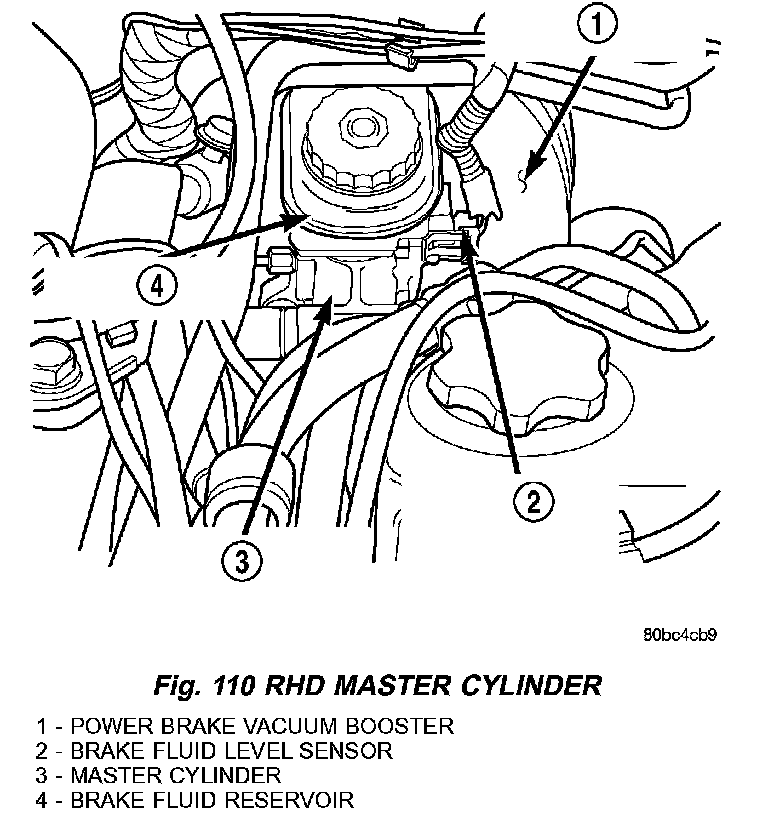 1

4

2

3

80bc4cb9

Fig. 110 RHD MASTER CYLINDER

1 - POWER BRAKE VACUUM BOOSTER
2 - BRAKE FLUID LEVEL SENSOR
3 - MASTER CYLINDER
4 - BRAKE FLUID RESERVOIR