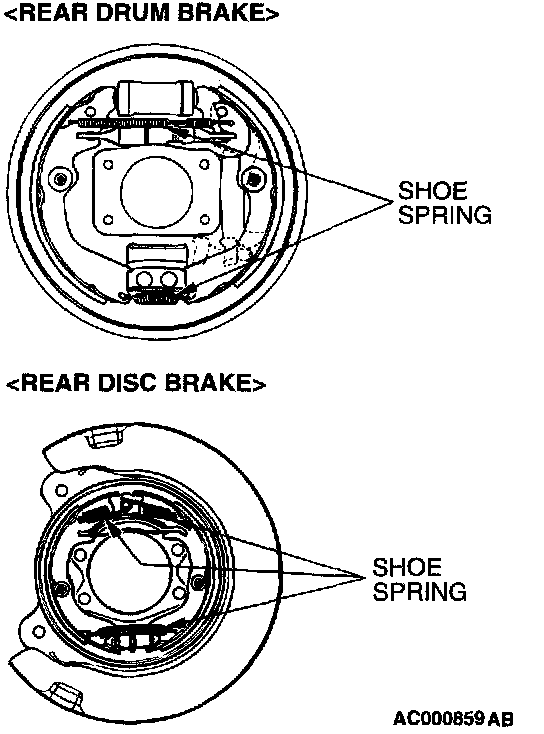 <REAR DRUM BRAKE>

SHOE SPRING

<REAR DISC BRAKE>

SHOE SPRING

AC000859 AB