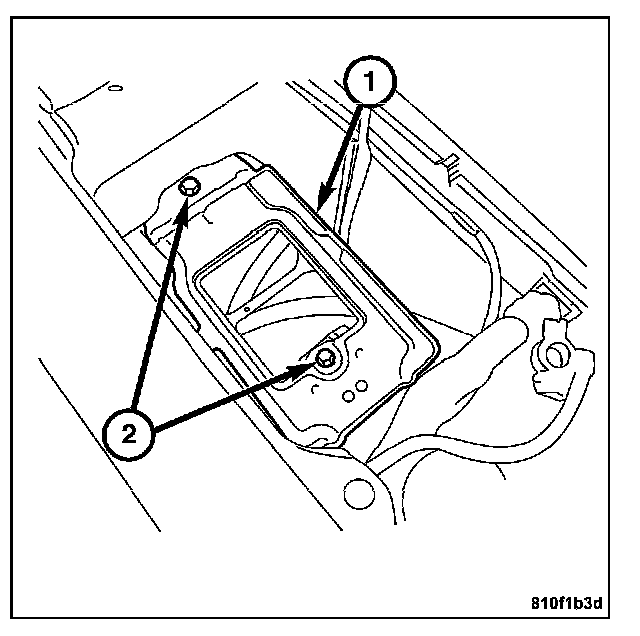 1

2

810f1b3d