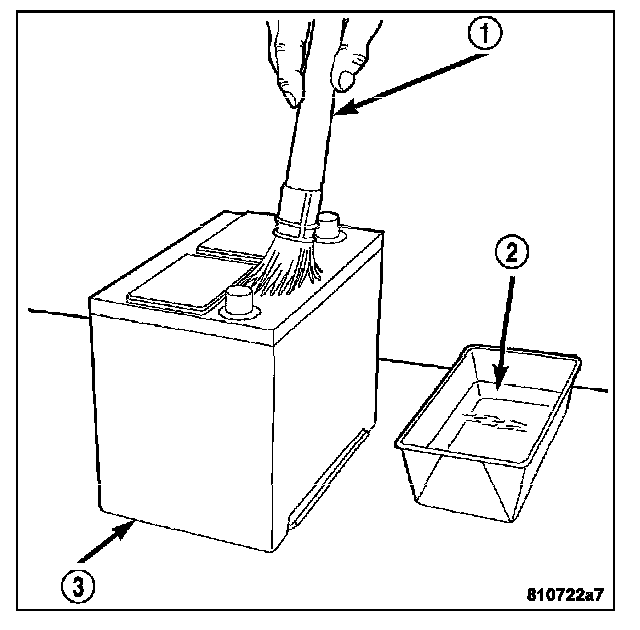 1
2
3
810722a7