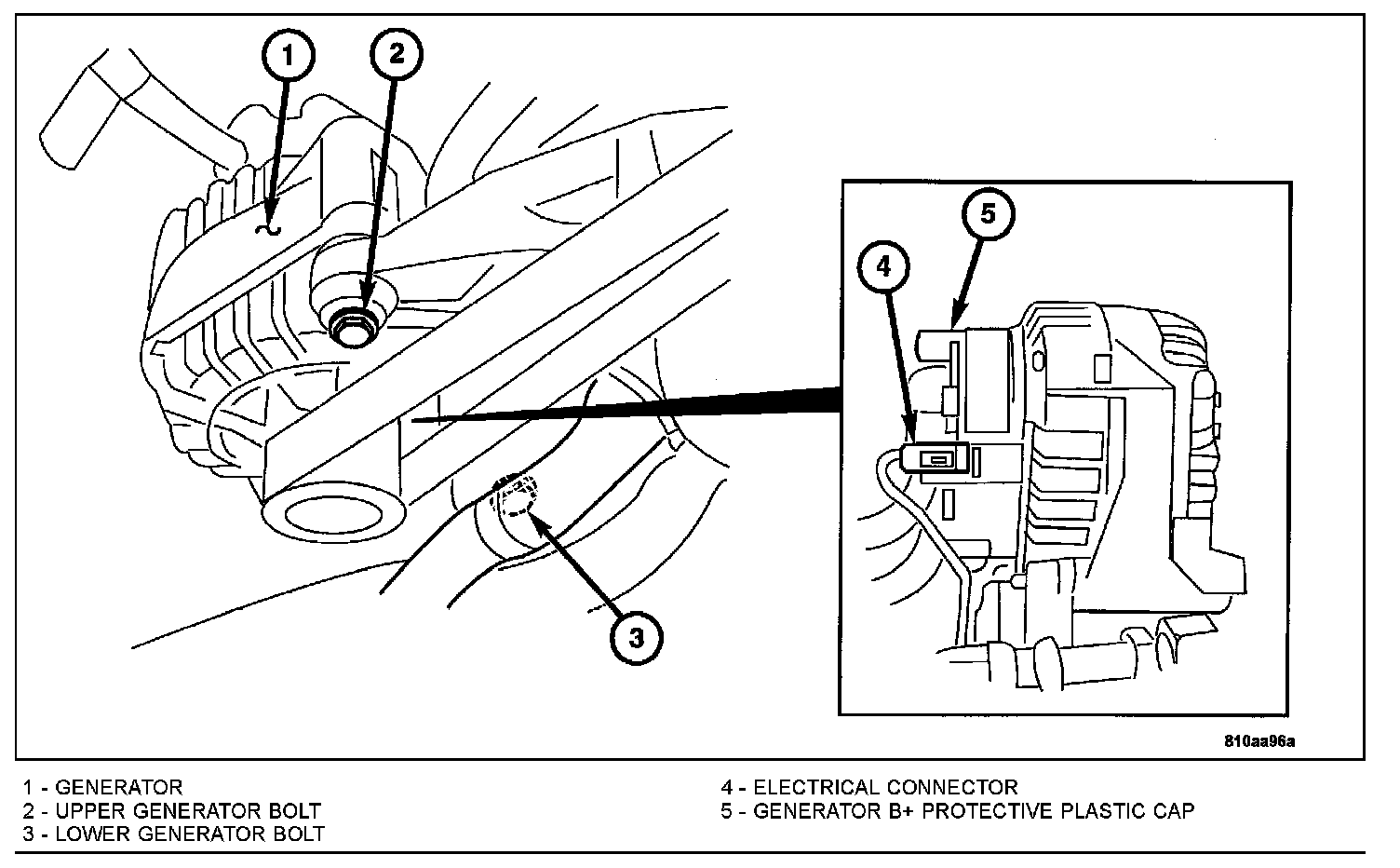 1

2

5

4

3

810aa96a

1 - GENERATOR
2 - UPPER GENERATOR BOLT
3 - LOWER GENERATOR BOLT

4 - ELECTRICAL CONNECTOR
5 - GENERATOR B+ PROTECTIVE PLASTIC CAP