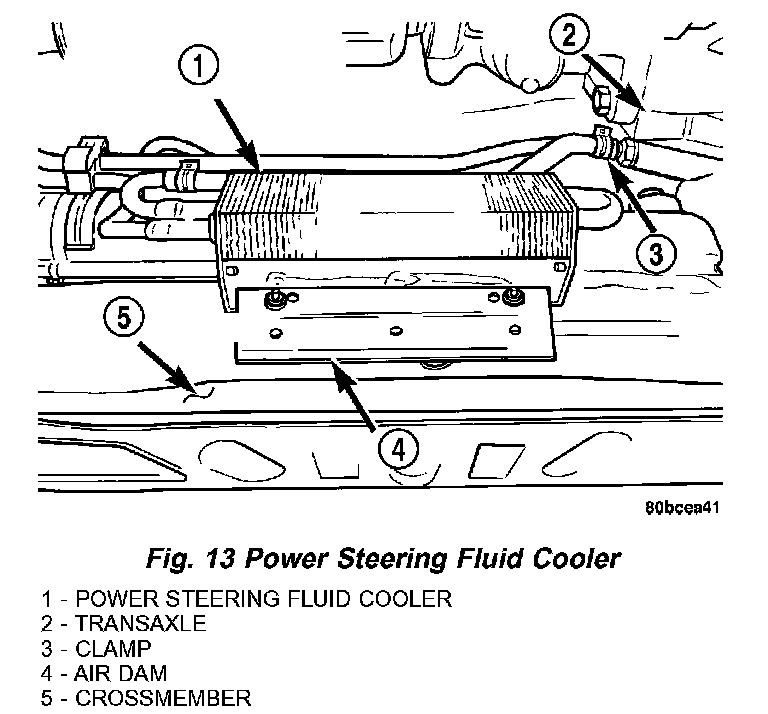 1
2
3
5
4
80bcea41

Fig. 13 Power Steering Fluid Cooler

1 - POWER STEERING FLUID COOLER
2 - TRANSAXLE
3 - CLAMP
4 - AIR DAM
5 - CROSSMEMBER