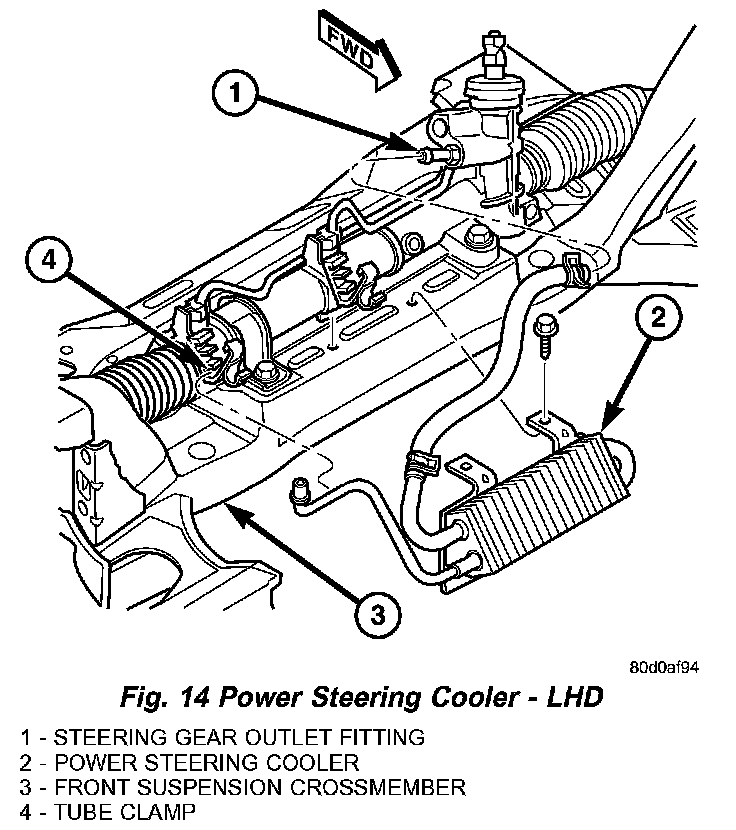 FWD

1

4

2

3

80d0af94

Fig. 14 Power Steering Cooler - LHD

1 - STEERING GEAR OUTLET FITTING
2 - POWER STEERING COOLER
3 - FRONT SUSPENSION CROSSMEMBER
4 - TUBE CLAMP