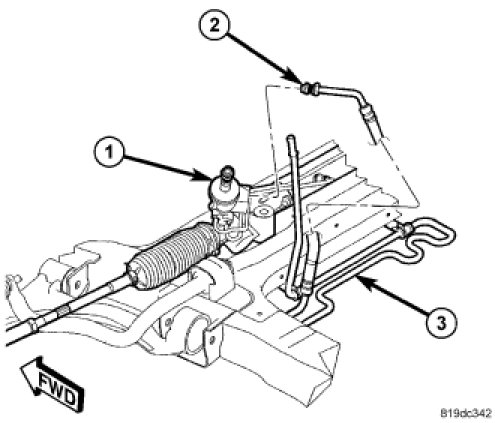 2
1
3
FWD
819dc342