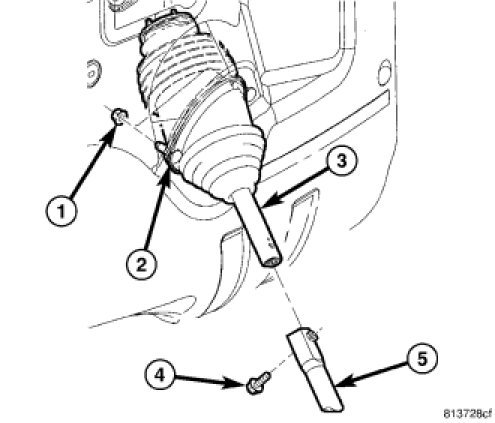 3
1
2
4
5
813728cf