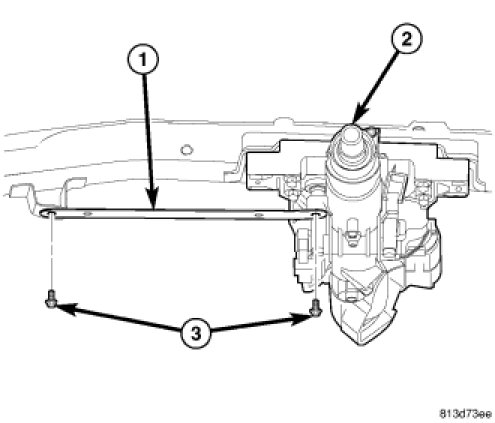 1
2
3
813d73ee