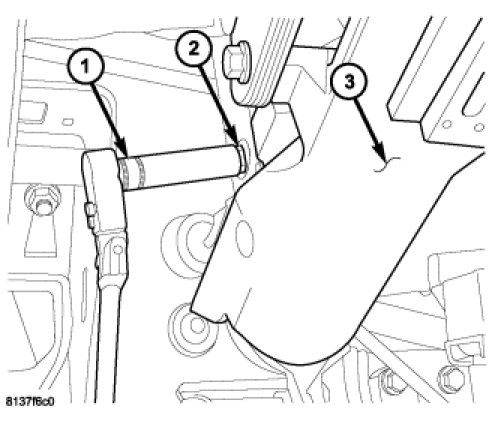 1
2
3
8137f6c0