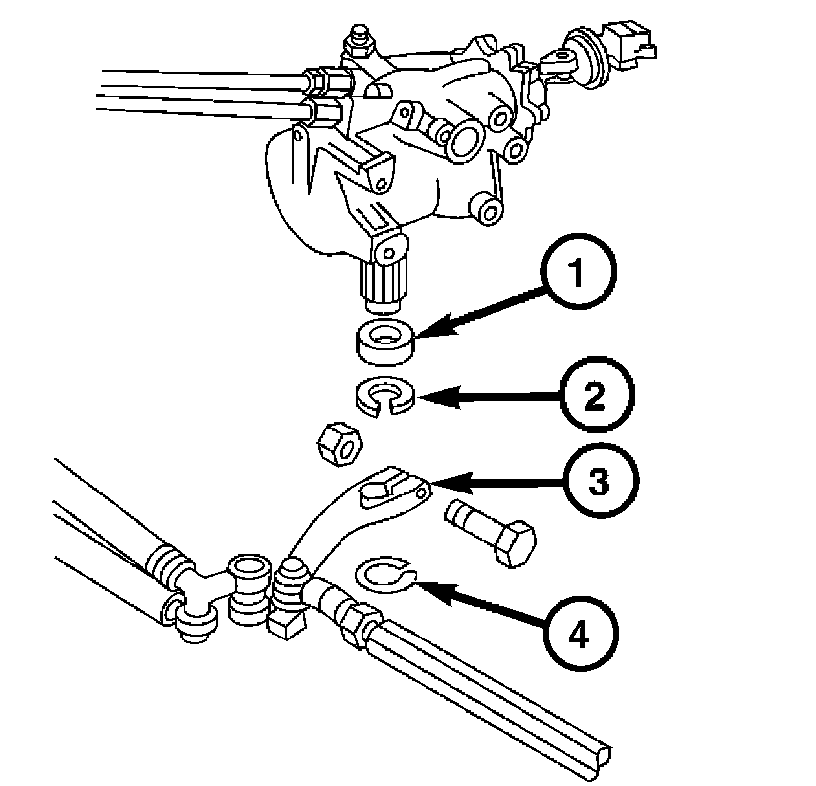 1
2
3
4