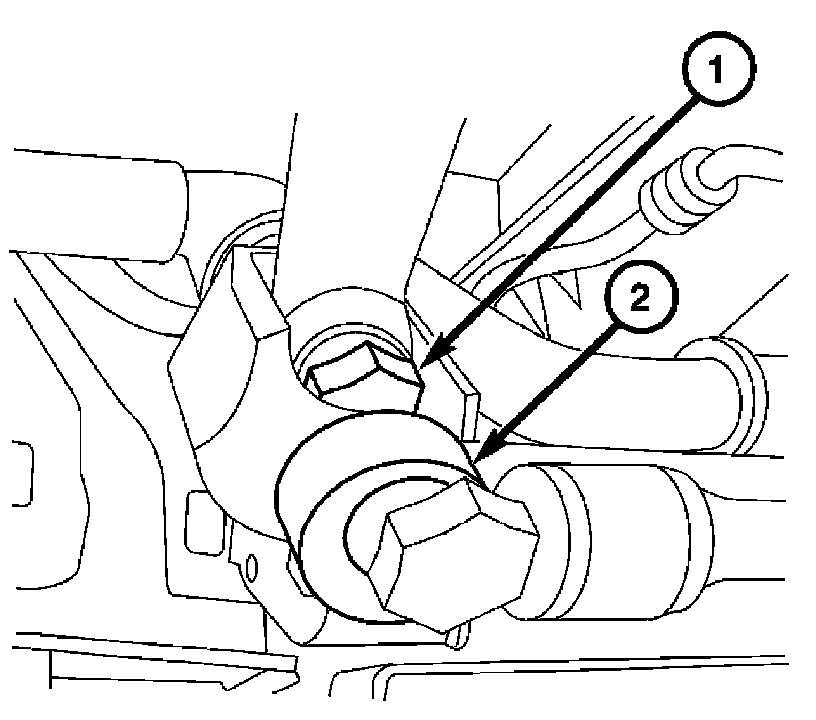 1
2