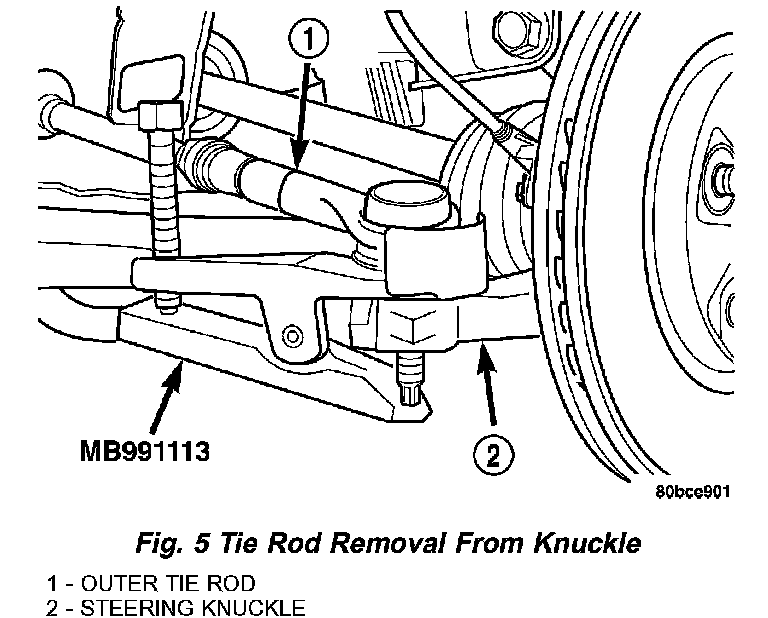 1

MB991113

2

80bce901

Fig. 5 Tie Rod Removal From Knuckle

1 - OUTER TIE ROD
2 - STEERING KNUCKLE