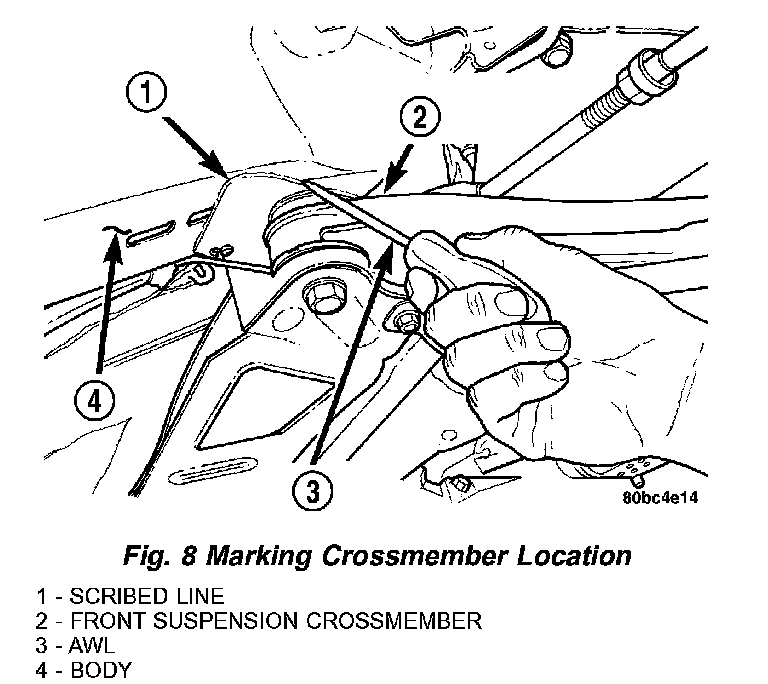 1
2
4
3
80bc4e14

Fig. 8 Marking Crossmember Location

1 - SCRIBED LINE
2 - FRONT SUSPENSION CROSSMEMBER
3 - AWL
4 - BODY