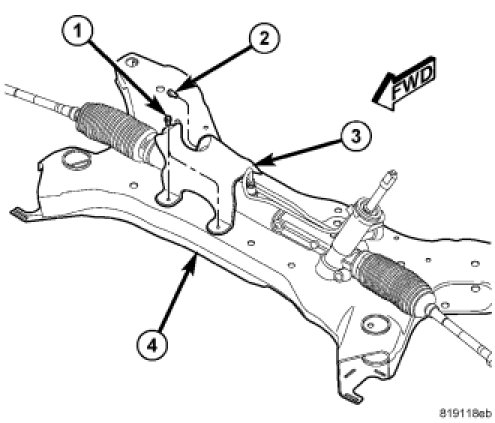 1
2
FWD
3
4
819118ab