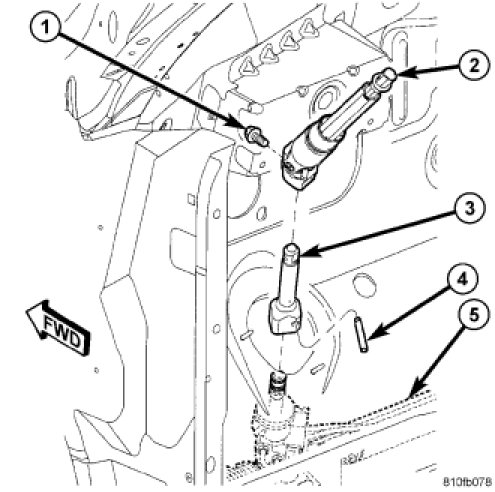 1
2
3
4
5
FWD
810fb078