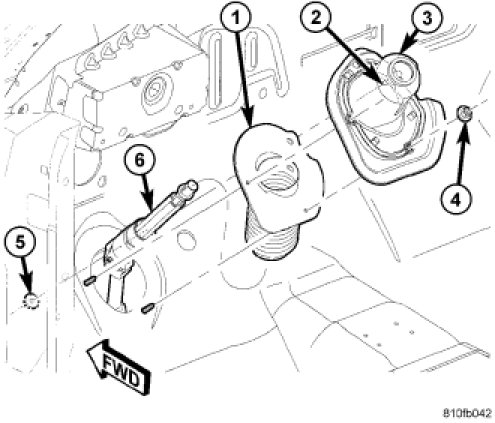 1
2
3
6
4
5
FWD
810fb042