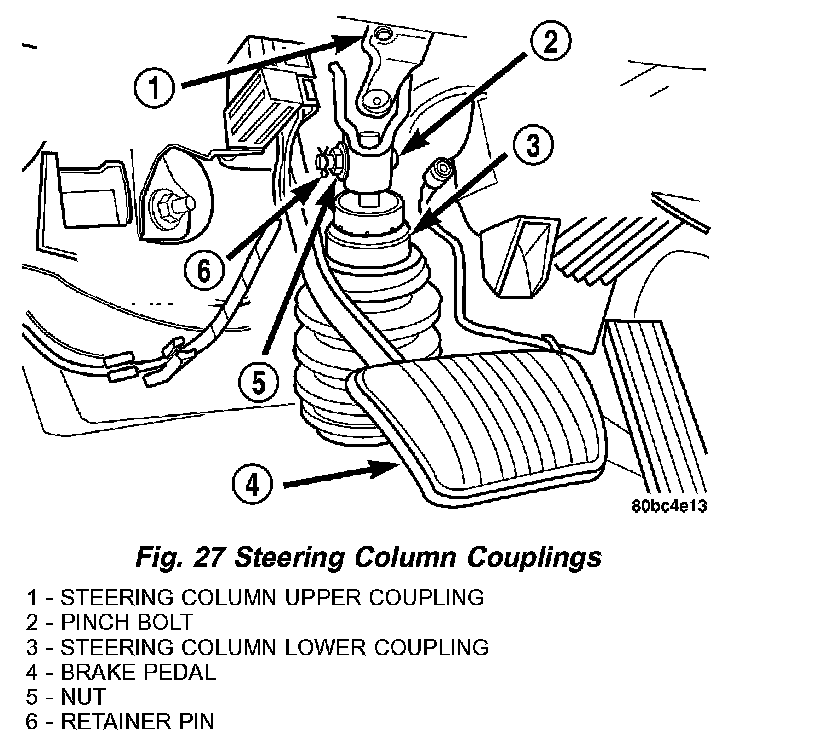 1
2
3
6
5
4
80bc4e13

Fig. 27 Steering Column Couplings

1 - STEERING COLUMN UPPER COUPLING
2 - PINCH BOLT
3 - STEERING COLUMN LOWER COUPLING
4 - BRAKE PEDAL
5 - NUT
6 - RETAINER PIN