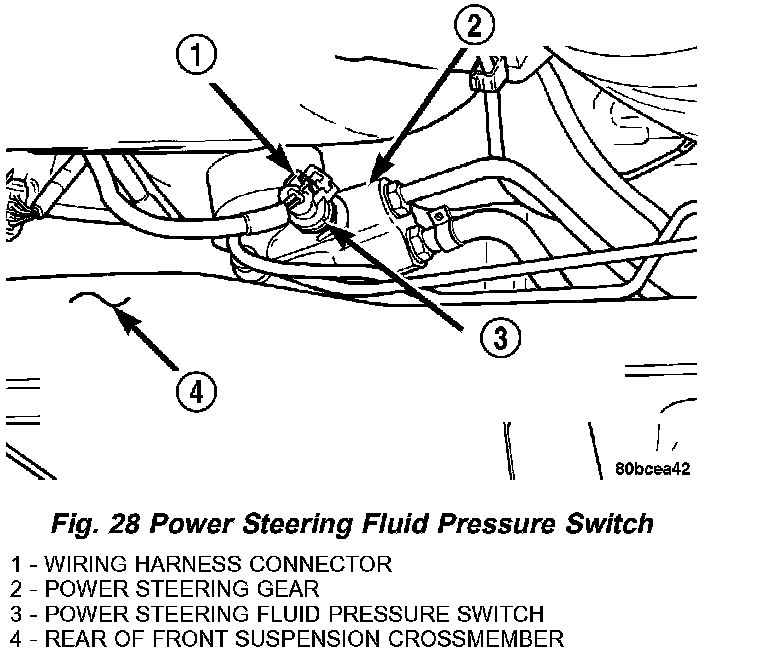 1
2
3
4
80bcea42

Fig. 28 Power Steering Fluid Pressure Switch

1 - WIRING HARNESS CONNECTOR
2 - POWER STEERING GEAR
3 - POWER STEERING FLUID PRESSURE SWITCH
4 - REAR OF FRONT SUSPENSION CROSSMEMBER