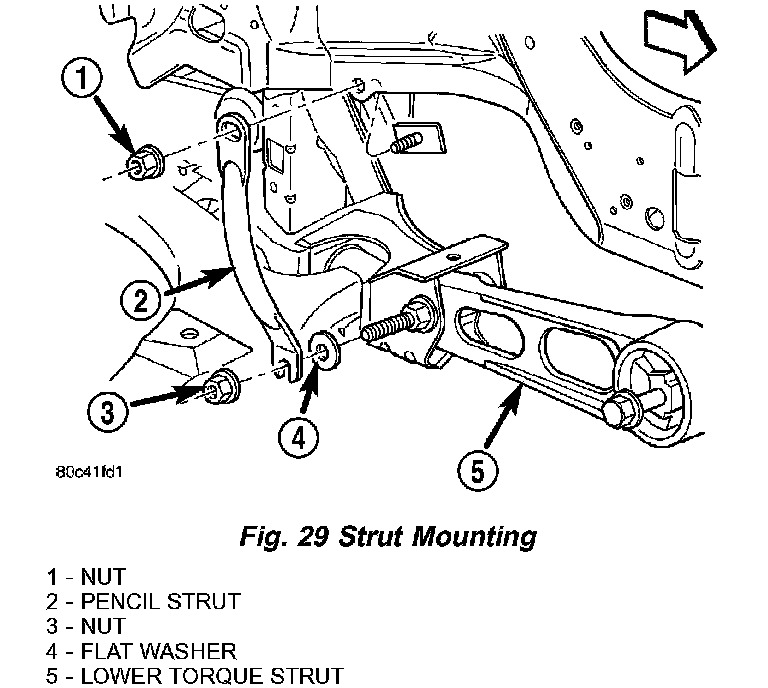 1

2

3

4

5

80c41fd1

Fig. 29 Strut Mounting

1 - NUT
2 - PENCIL STRUT
3 - NUT
4 - FLAT WASHER
5 - LOWER TORQUE STRUT