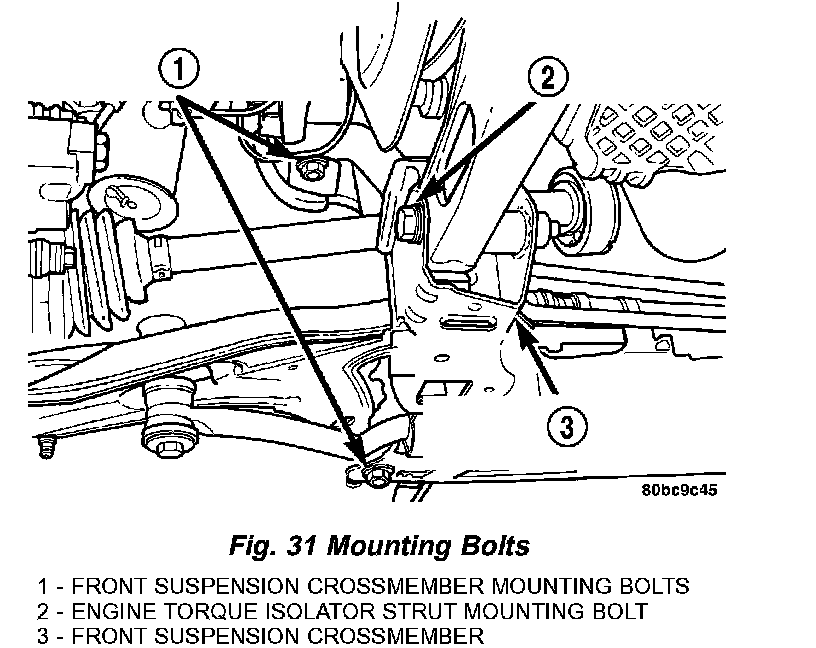 1

2

3

80bc9c45

Fig. 31 Mounting Bolts

1 - FRONT SUSPENSION CROSSMEMBER MOUNTING BOLTS
2 - ENGINE TORQUE ISOLATOR STRUT MOUNTING BOLT
3 - FRONT SUSPENSION CROSSMEMBER