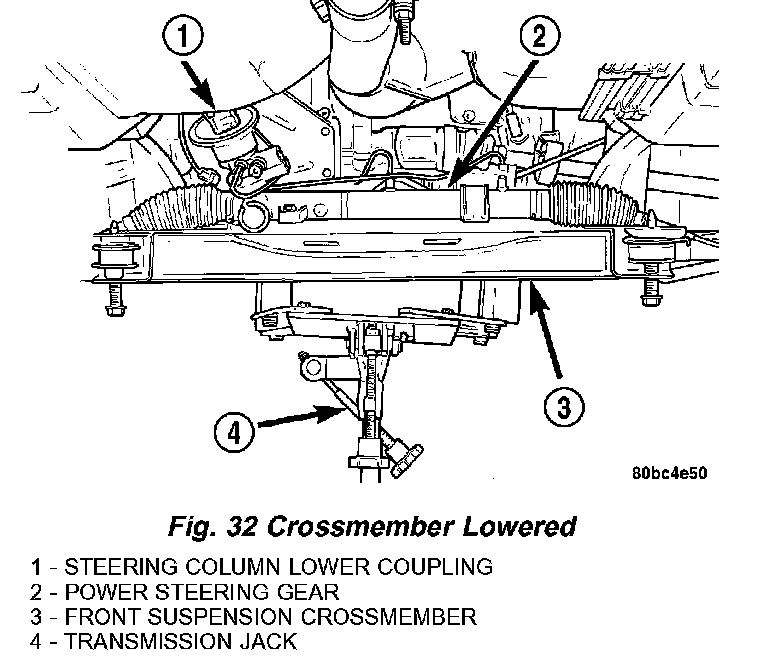 1
2
3
4
80bc4e50

Fig. 32 Crossmember Lowered

1 - STEERING COLUMN LOWER COUPLING
2 - POWER STEERING GEAR
3 - FRONT SUSPENSION CROSSMEMBER
4 - TRANSMISSION JACK