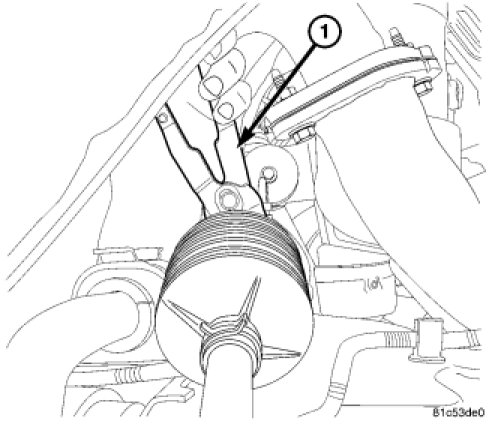 1

81c53de0