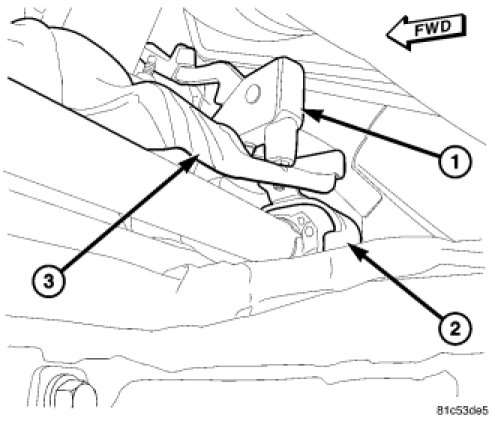 FWD

1

3

2

81c53de5