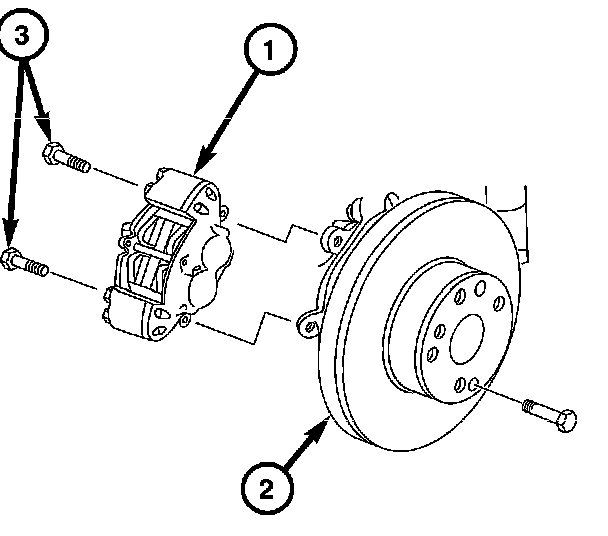 3
1
2