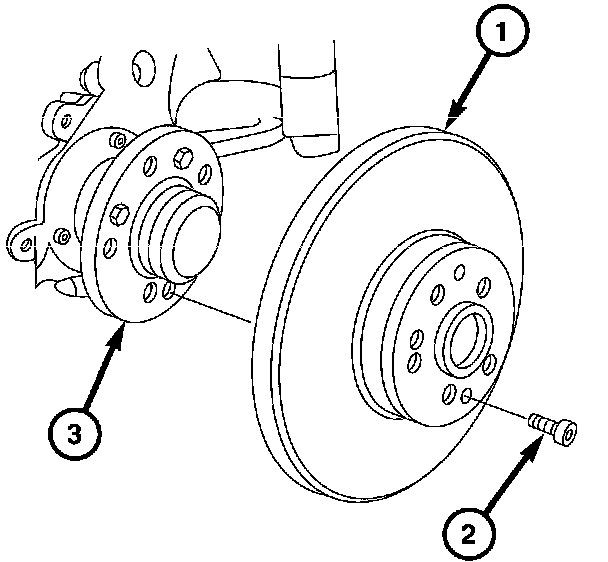 1
3
2