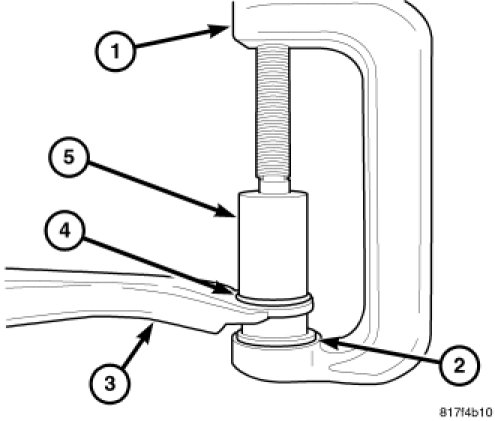 1
5
4
3
2
817f4b10