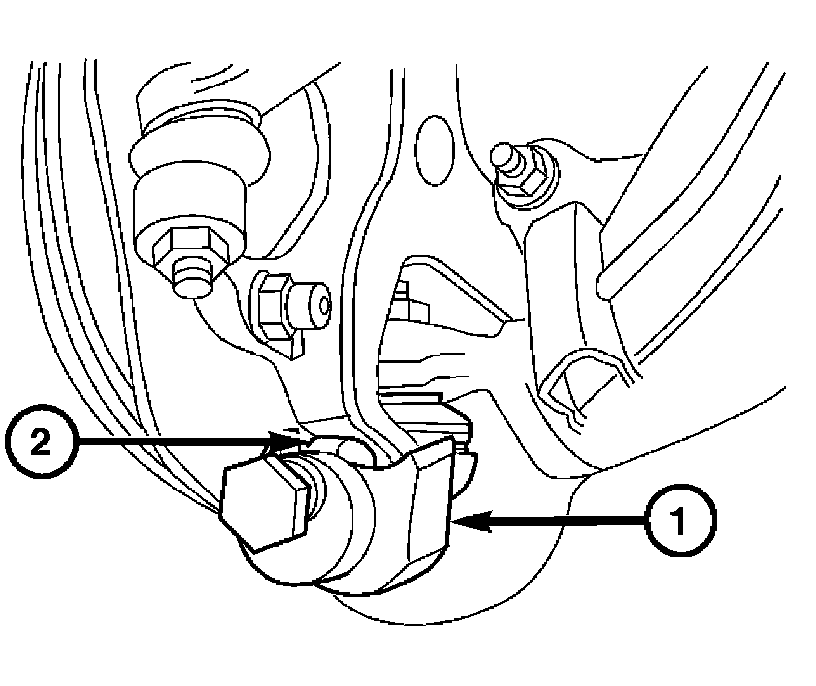 2
1