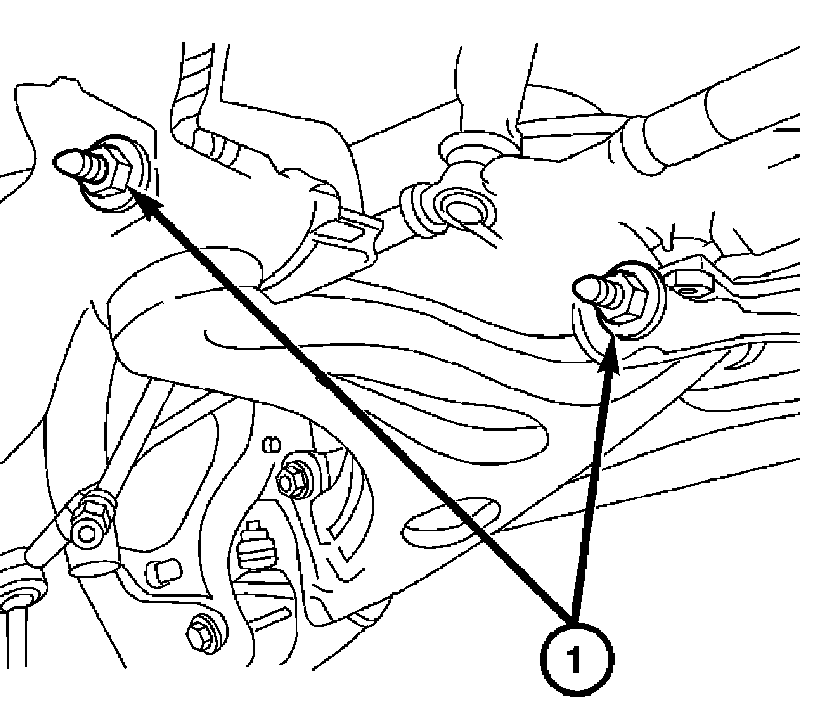 1