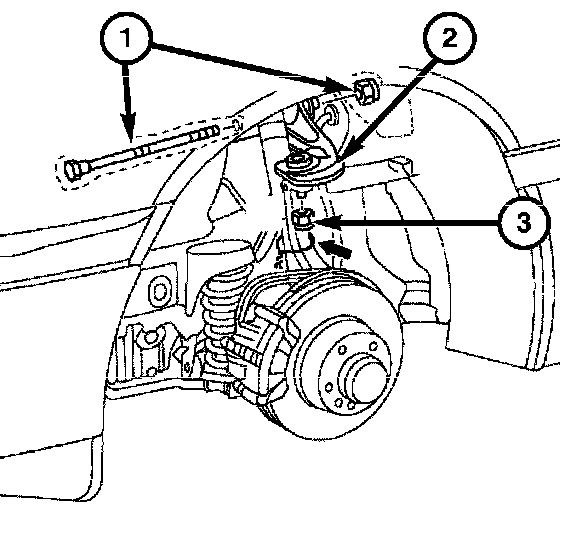 1
2
3