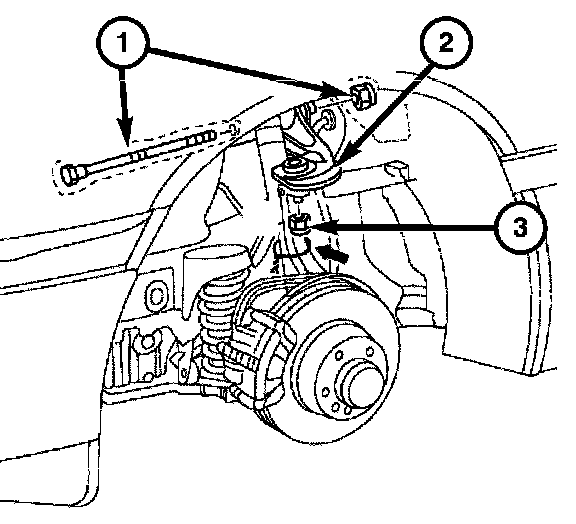 1
2
3