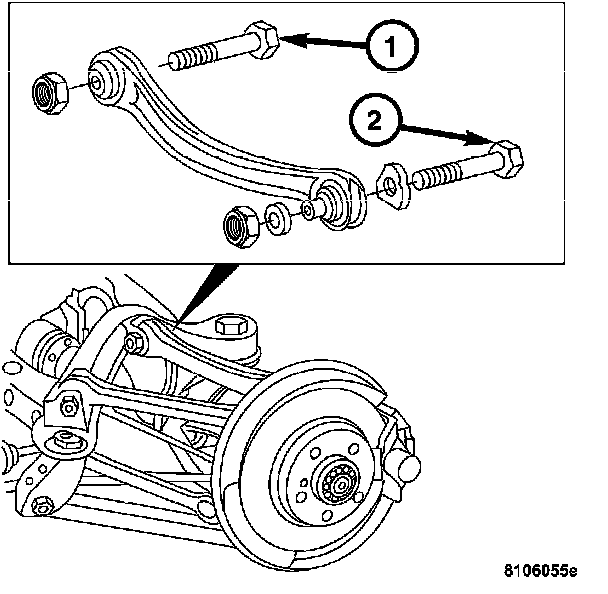 1

2

8106055e