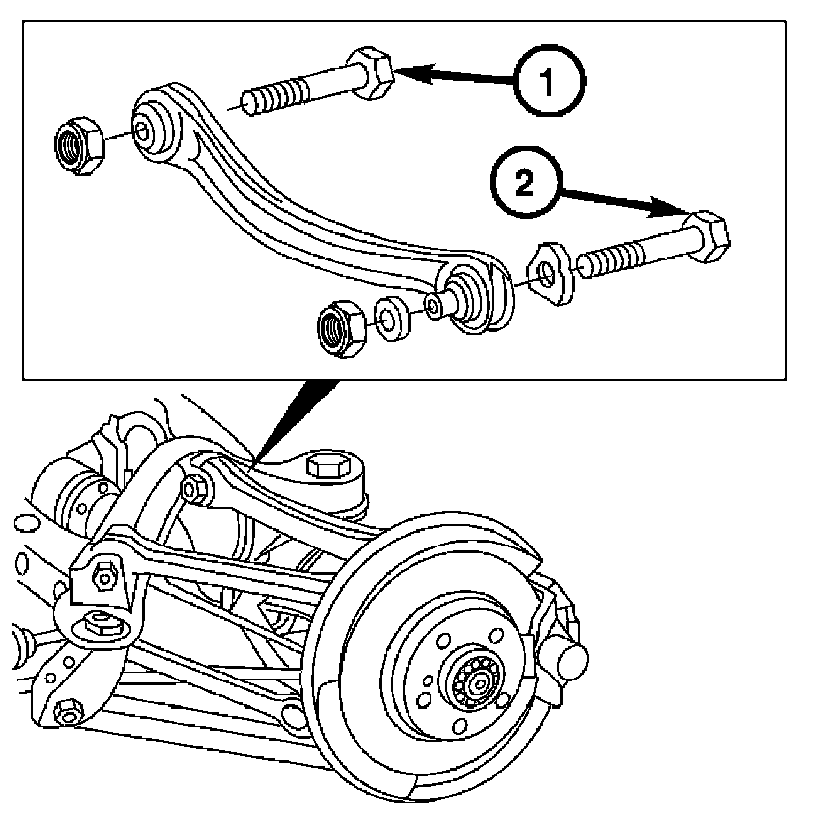 1
2