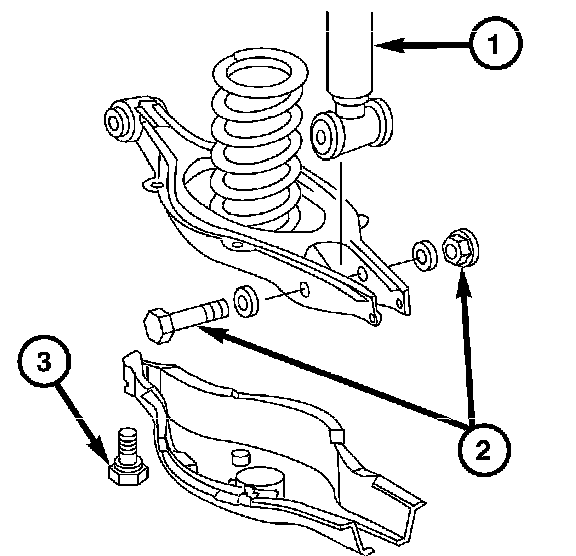 1
3
2