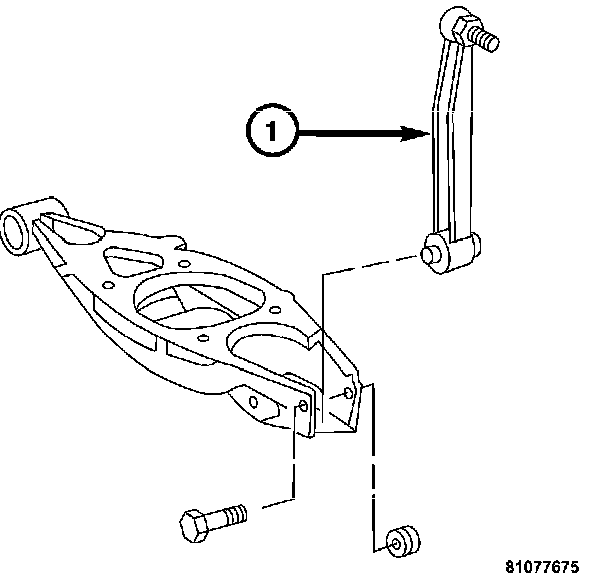 1

81077675