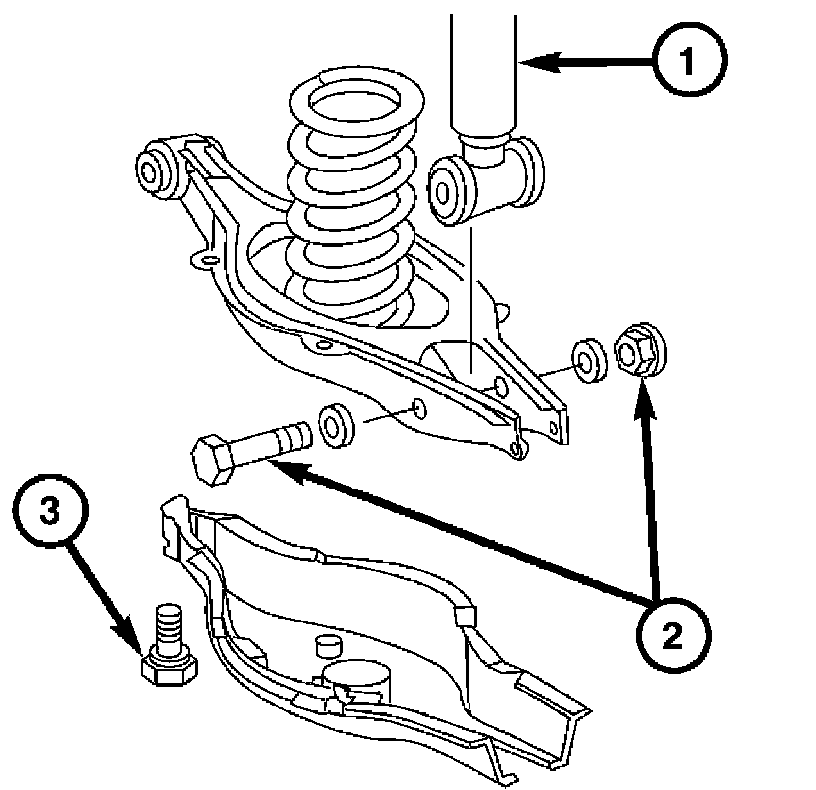 1
3
2