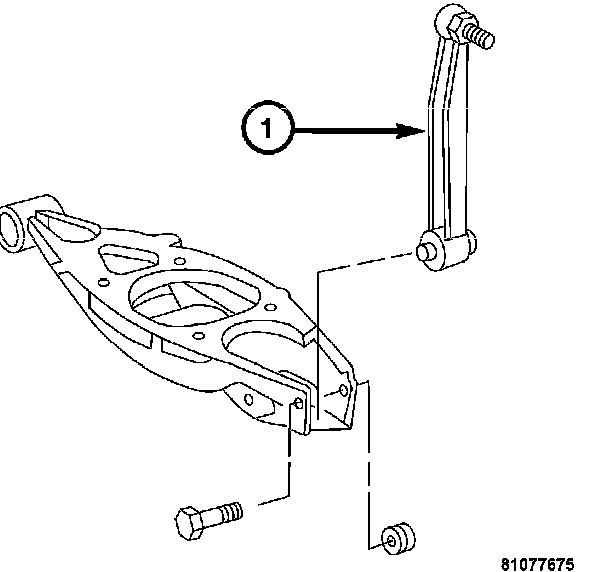 1

81077675