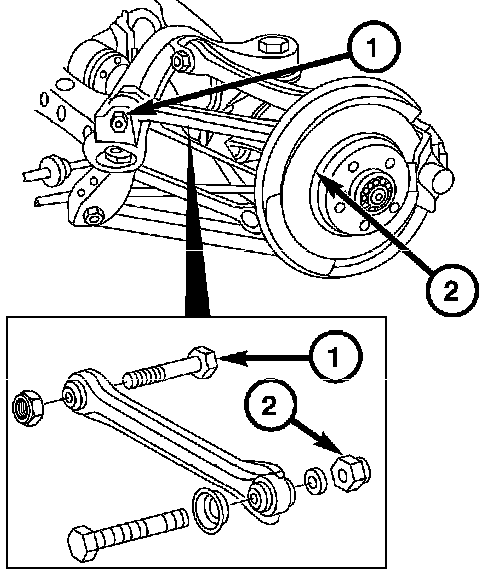 1
2
1
2