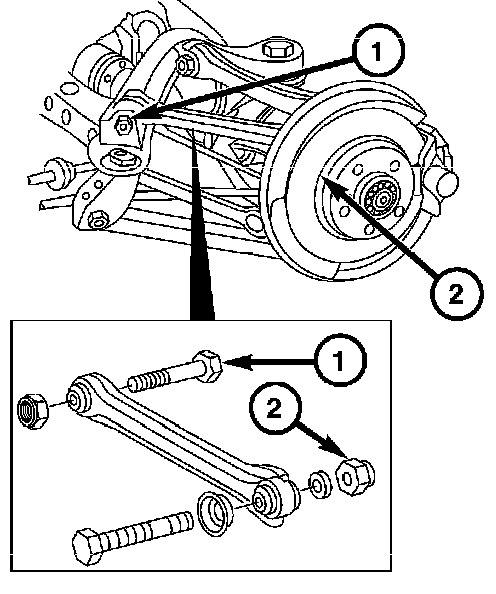 1
2
1
2