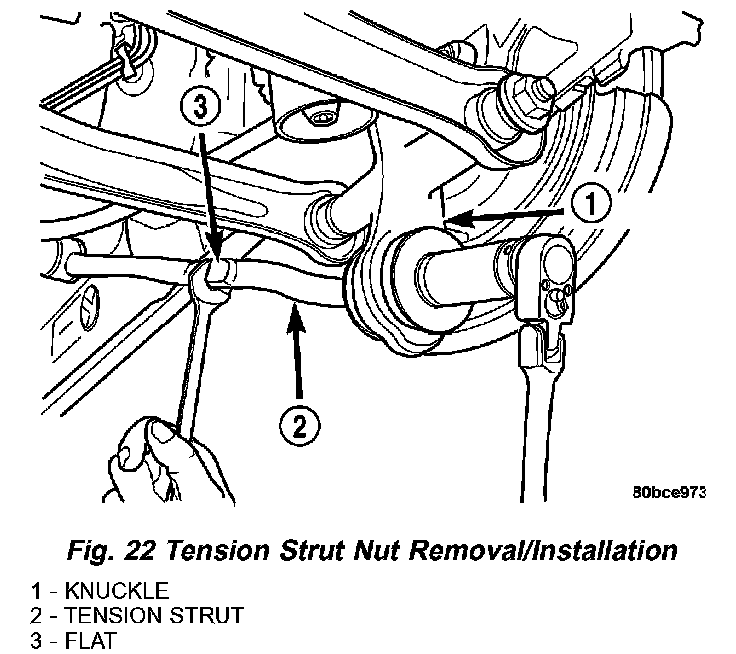 3

1

2

80bce973

Fig. 22 Tension Strut Nut Removal/Installation

1 - KNUCKLE
2 - TENSION STRUT
3 - FLAT