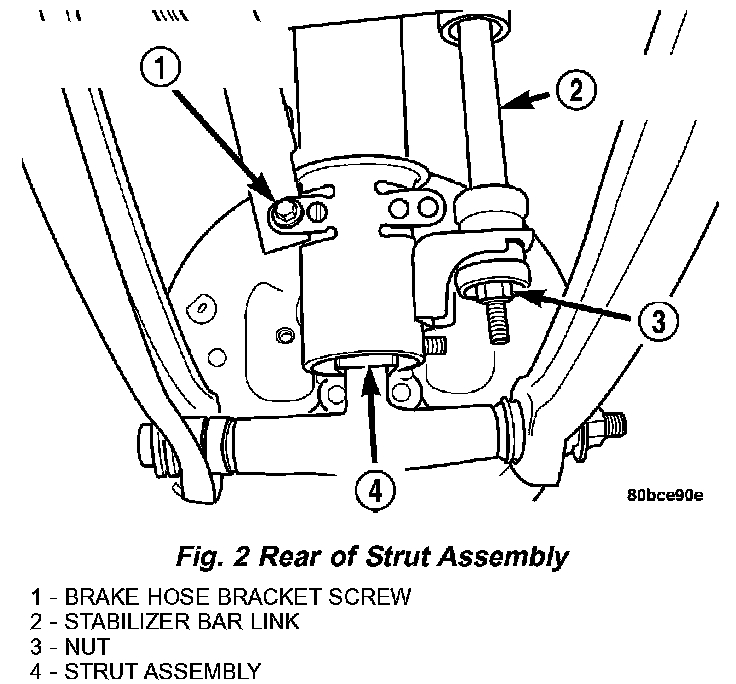 1
2
3
4
80bce90e

Fig. 2 Rear of Strut Assembly

1 - BRAKE HOSE BRACKET SCREW
2 - STABILIZER BAR LINK
3 - NUT
4 - STRUT ASSEMBLY